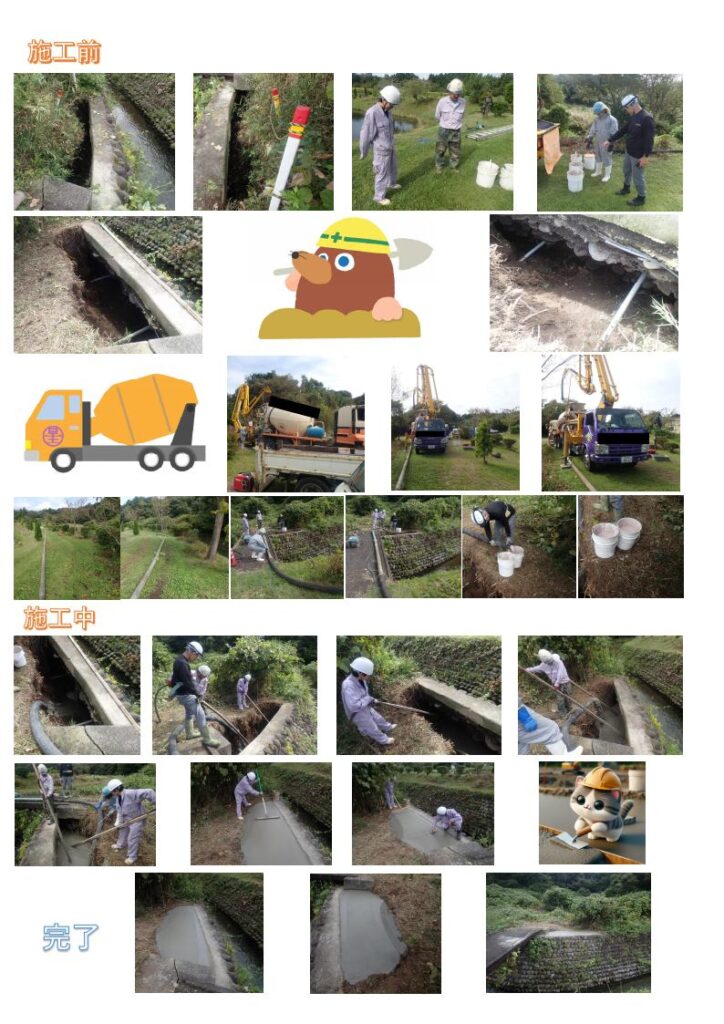 施工前

星

施工中

完了